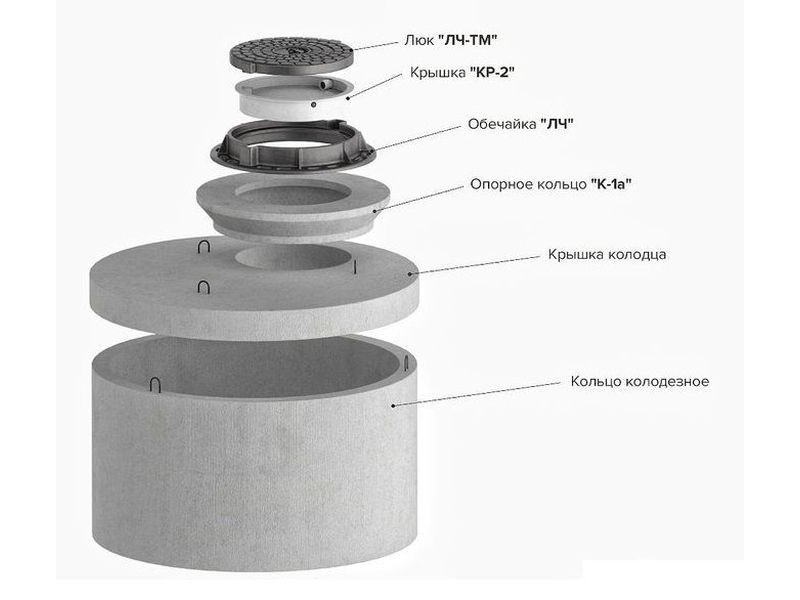 Люк "ЛЧ-ТМ"

Крышка "КР-2"

Обечайка "ЛЧ"

Опорное кольцо "К-1а"

Крышка колодца

Кольцо колодезное